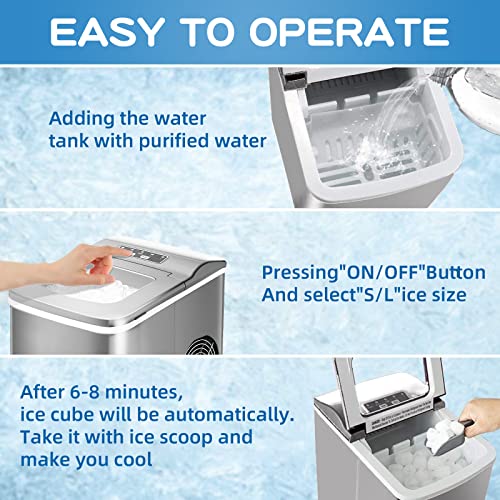 EASY TO OPERATE

Adding the water tank with purified water

Pressing"ON/OFF"Button And select"S/L"ice size

After 6-8 minutes, ice cube will be automatically. Take it with ice scoop and make you cool